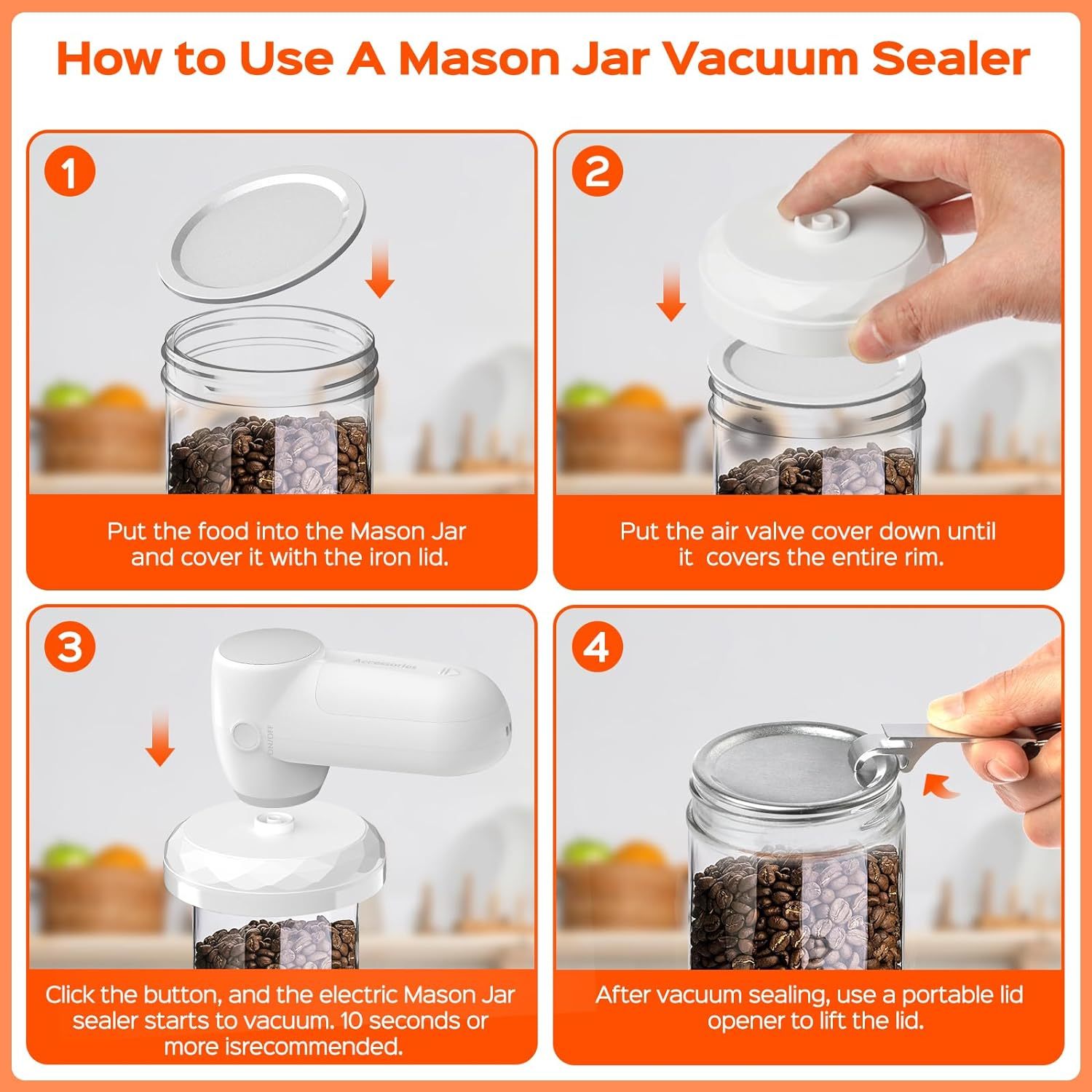 How to Use A Mason Jar Vacuum Sealer

1

Put the food into the Mason Jar and cover it with the iron lid.

2

Put the air valve cover down until it covers the entire rim.

3

Accessories

ON/OFF

Click the button, and the electric Mason Jar sealer starts to vacuum. 10 seconds or more isrecommended.

4

After vacuum sealing, use a portable lid opener to lift the lid.