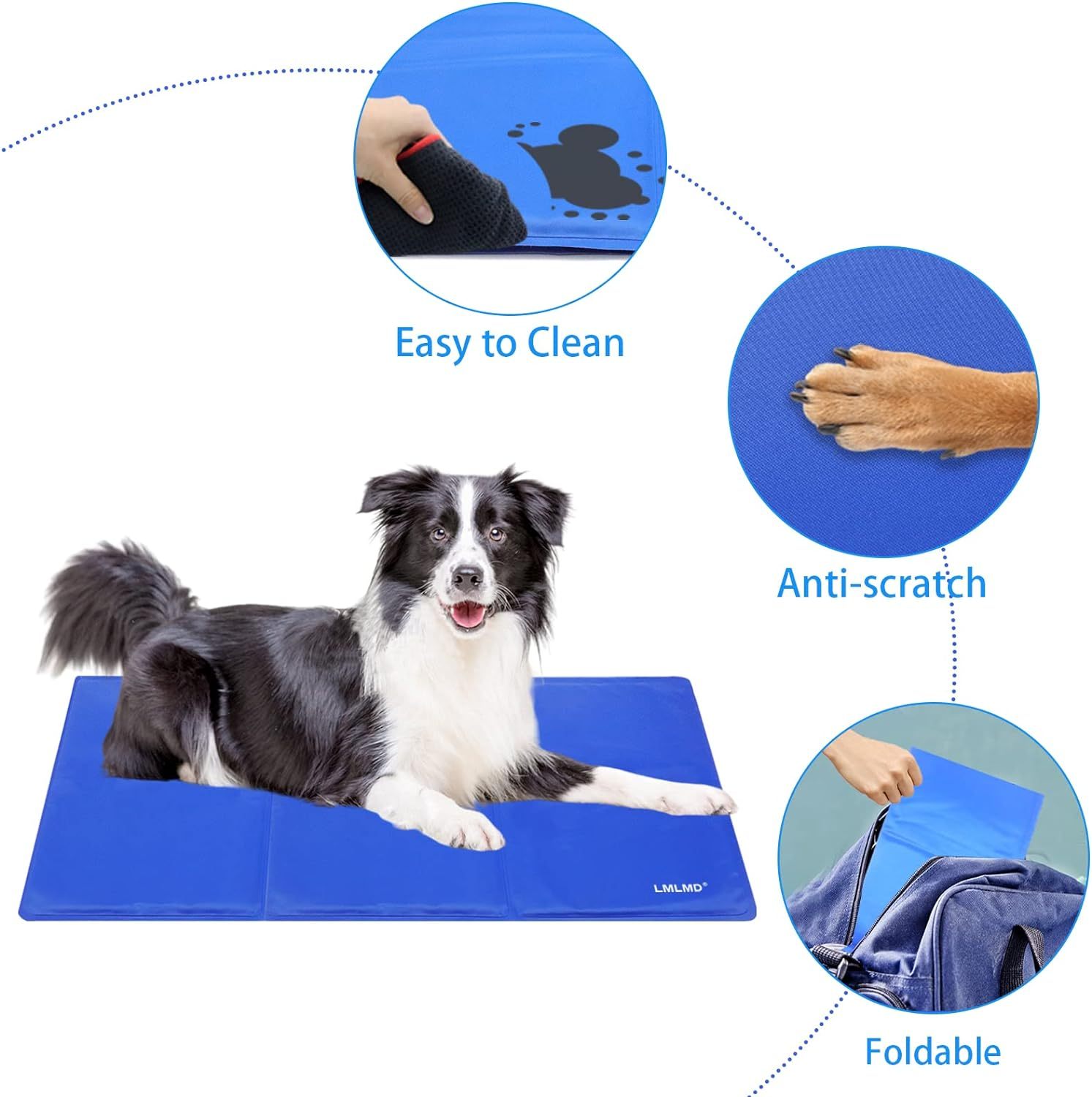 Easy to Clean

Anti-scratch

LMLMD®

Foldable