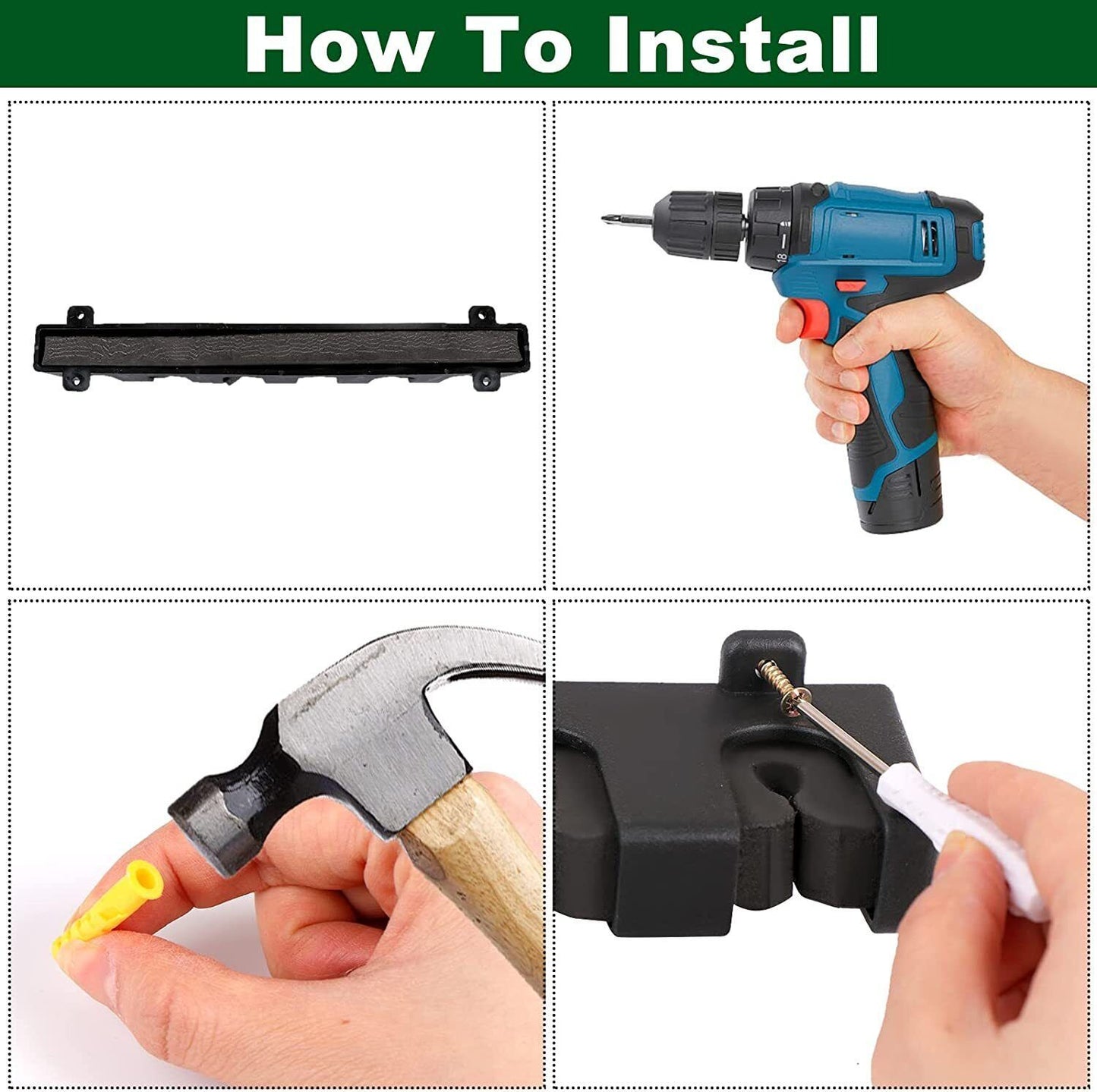 How To Install

18