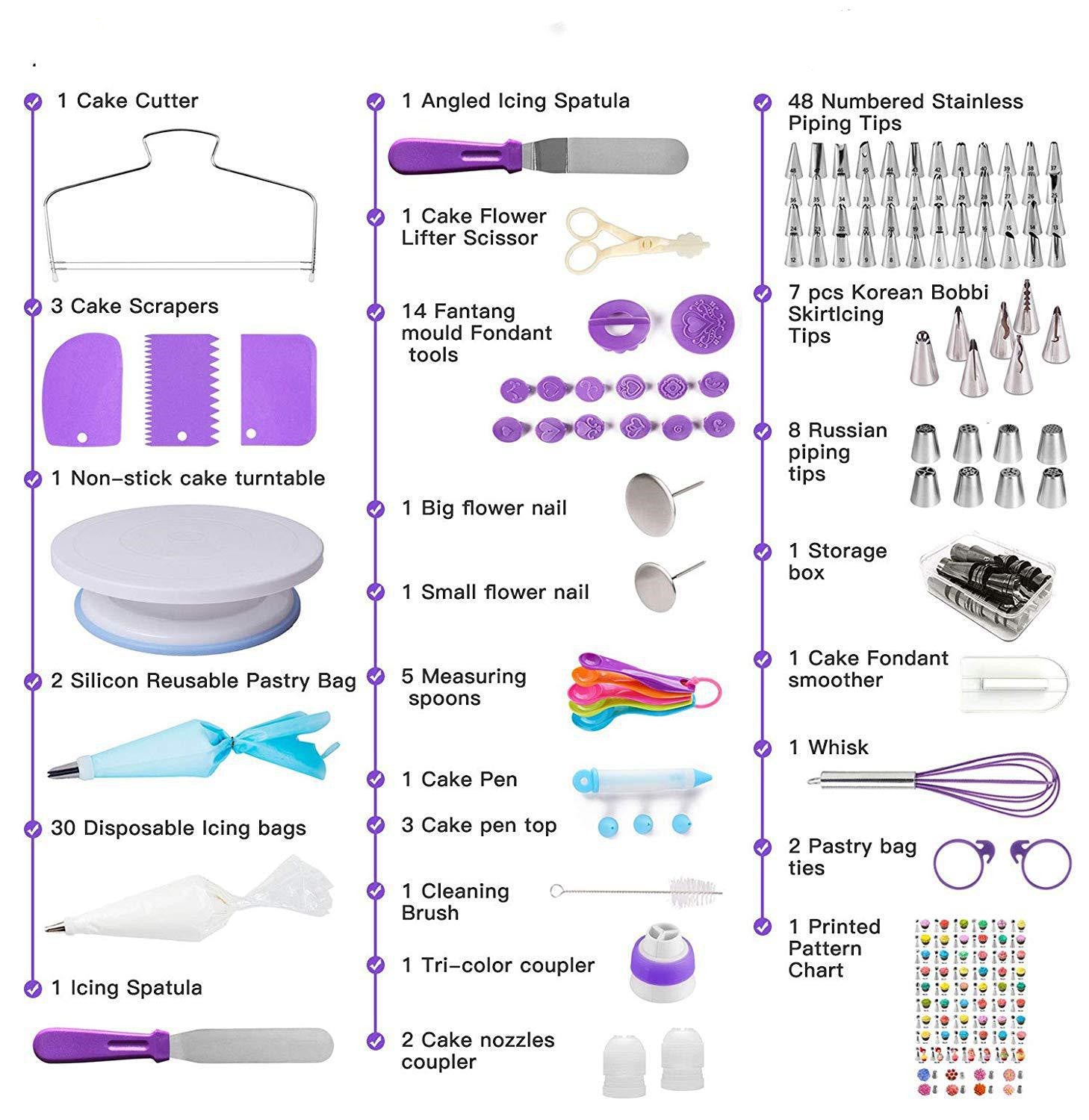 1 Cake Cutter

3 Cake Scrapers

1 Non-stick cake turntable

2 Silicon Reusable Pastry Bag

30 Disposable Icing bags

1 Icing Spatula

1 Angled Icing Spatula

1 Cake Flower Lifter Scissor

14 Fantang mould Fondant tools

1 Big flower nail

1 Small flower nail

5 Measuring spoons

1 Cake Pen

3 Cake pen top

1 Cleaning Brush

1 Tri-color coupler

2 Cake nozzles coupler

48 Numbered Stainless Piping Tips

7 pcs Korean Bobbi SkirtIcing Tips

8 Russian piping tips

1 Storage box

1 Cake Fondant smoother

1 Whisk

2 Pastry bag ties

1 Printed Pattern Chart